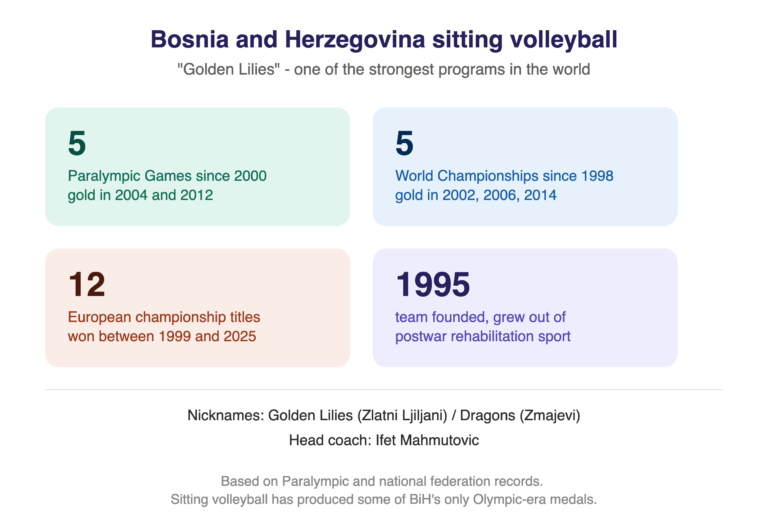 Bosnia and Herzegovina sitting volleyball

"Golden Lilies" - one of the strongest programs in the world

5

Paralympic Games since 2000
gold in 2004 and 2012

5

World Championships since 1998
gold in 2002, 2006, 2014

12

European championship titles
won between 1999 and 2025

1995

team founded, grew out of
postwar rehabilitation sport

Nicknames: Golden Lilies (Zlatni Ljiljani) / Dragons (Zmajevi)

Head coach: Ifet Mahmutovic

Based on Paralympic and national federation records.
Sitting volleyball has produced some of BiH's only Olympic-era medals.